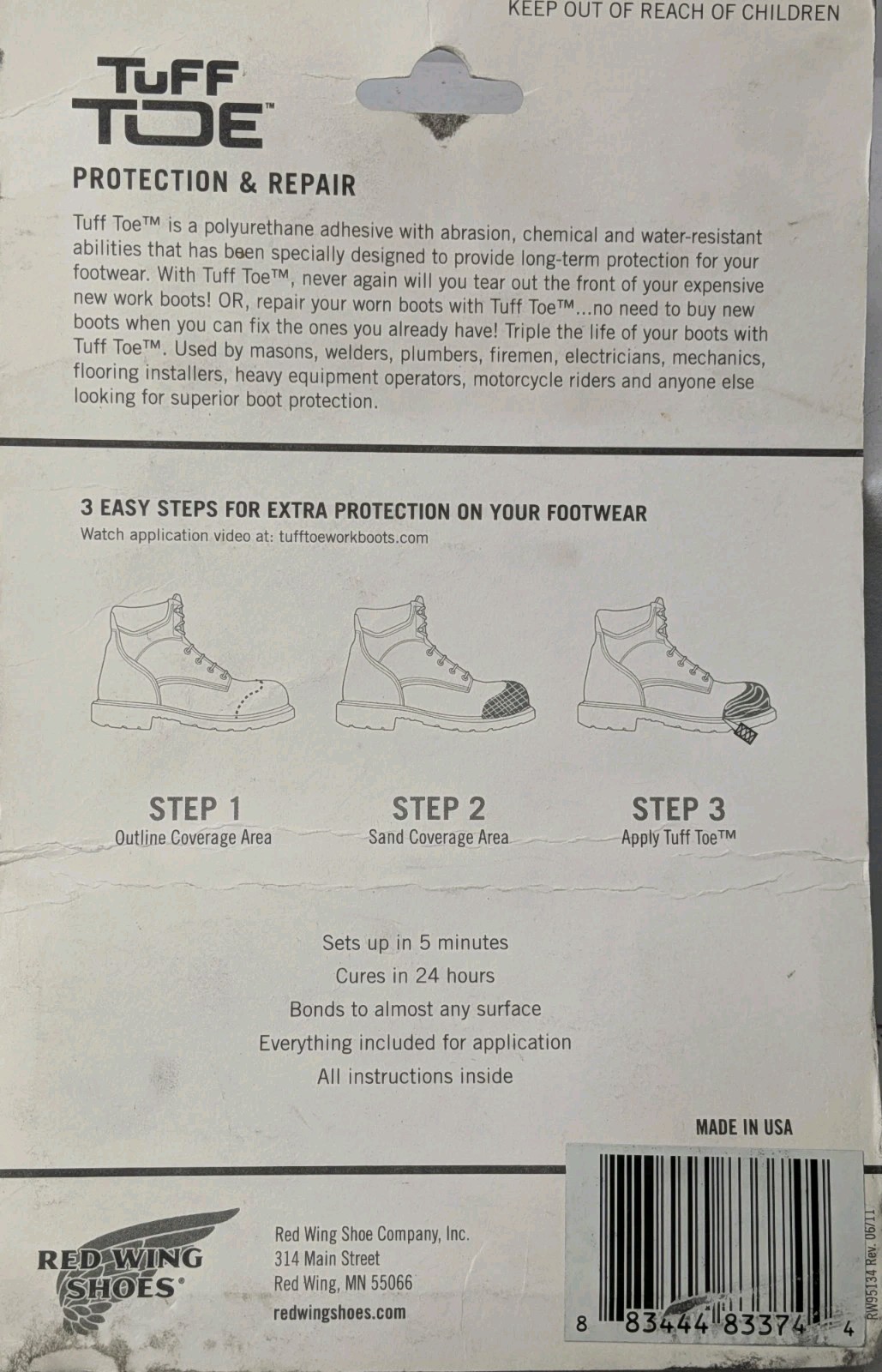 KEEP OUT OF REACH OF CHILDREN

TUFF TOE™

PROTECTION & REPAIR

Tuff Toe™ is a polyurethane adhesive with abrasion, chemical and water-resistant abilities that has been specially designed to provide long-term protection for your footwear. With Tuff Toe™, never again will you tear out the front of your expensive new work boots! OR, repair your worn boots with Tuff Toe™...no need to buy new boots when you can fix the ones you already have! Triple the life of your boots with Tuff Toe™. Used by masons, welders, plumbers, firemen, electricians, mechanics, flooring installers, heavy equipment operators, motorcycle riders and anyone else looking for superior boot protection.

3 EASY STEPS FOR EXTRA PROTECTION ON YOUR FOOTWEAR
Watch application video at: tufftoeworkboots.com

STEP 1
Outline Coverage Area

STEP 2
Sand Coverage Area

STEP 3
Apply Tuff Toe™

Sets up in 5 minutes
Cures in 24 hours
Bonds to almost any surface
Everything included for application
All instructions inside

MADE IN USA

RED WING SHOES®

Red Wing Shoe Company, Inc.
314 Main Street
Red Wing, MN 55066
redwingshoes.com

8 83444 83374 4

RW95134 Rev. 06/11